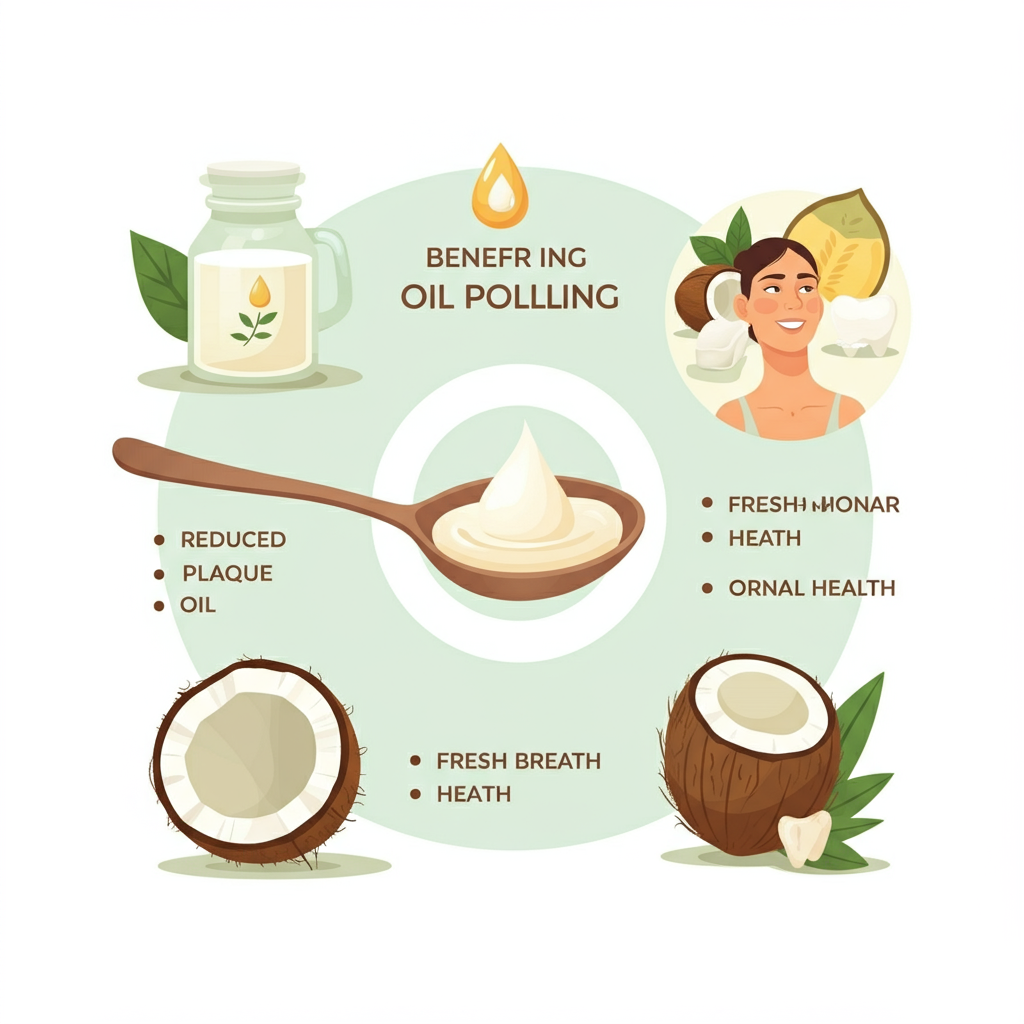 BENEFR ING
OIL POLLLING

• REDUCED
• PLAQUE
• OIL

• FRESH MONAR
• HEATH

• ORNAL HEALTH

• FRESH BREATH
• HEATH